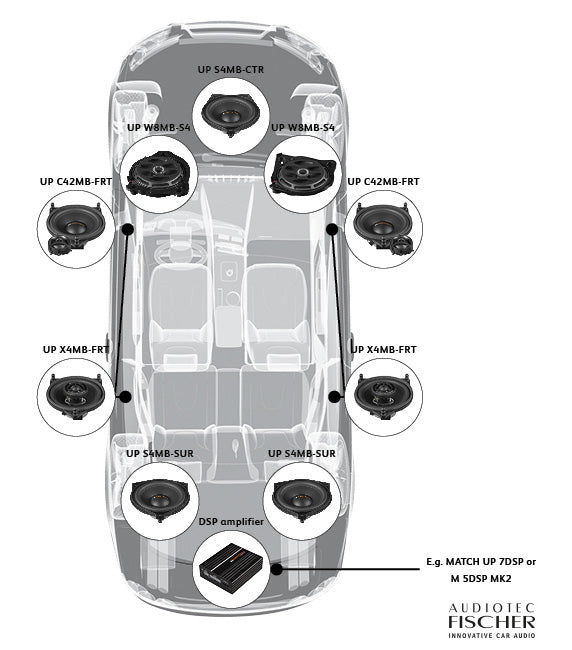 UP S4MB-CTR

UP W8MB-S4

UP W8MB-S4

UP C42MB-FRT

UP C42MB-FRT

UP X4MB-FRT

UP X4MB-FRT

UP S4MB-SUR

UP S4MB-SUR

DSP amplifier

E.g. MATCH UP 7DSP or M 5DSP MK2

AUDIOTEC FISCHER
INNOVATIVE CAR AUDIO