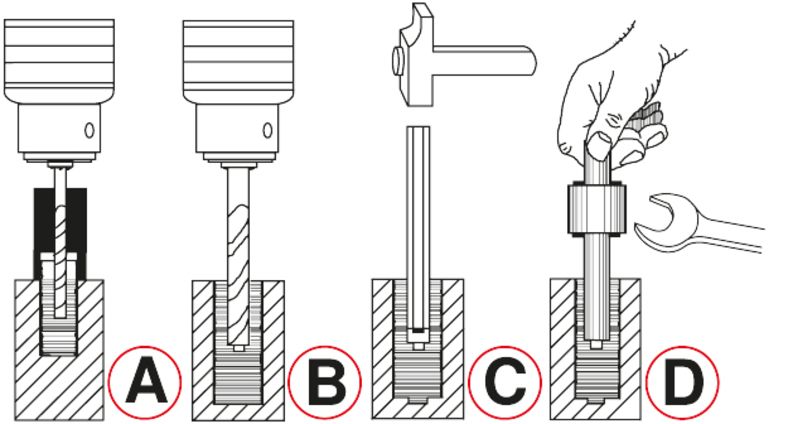 A

B

C

D